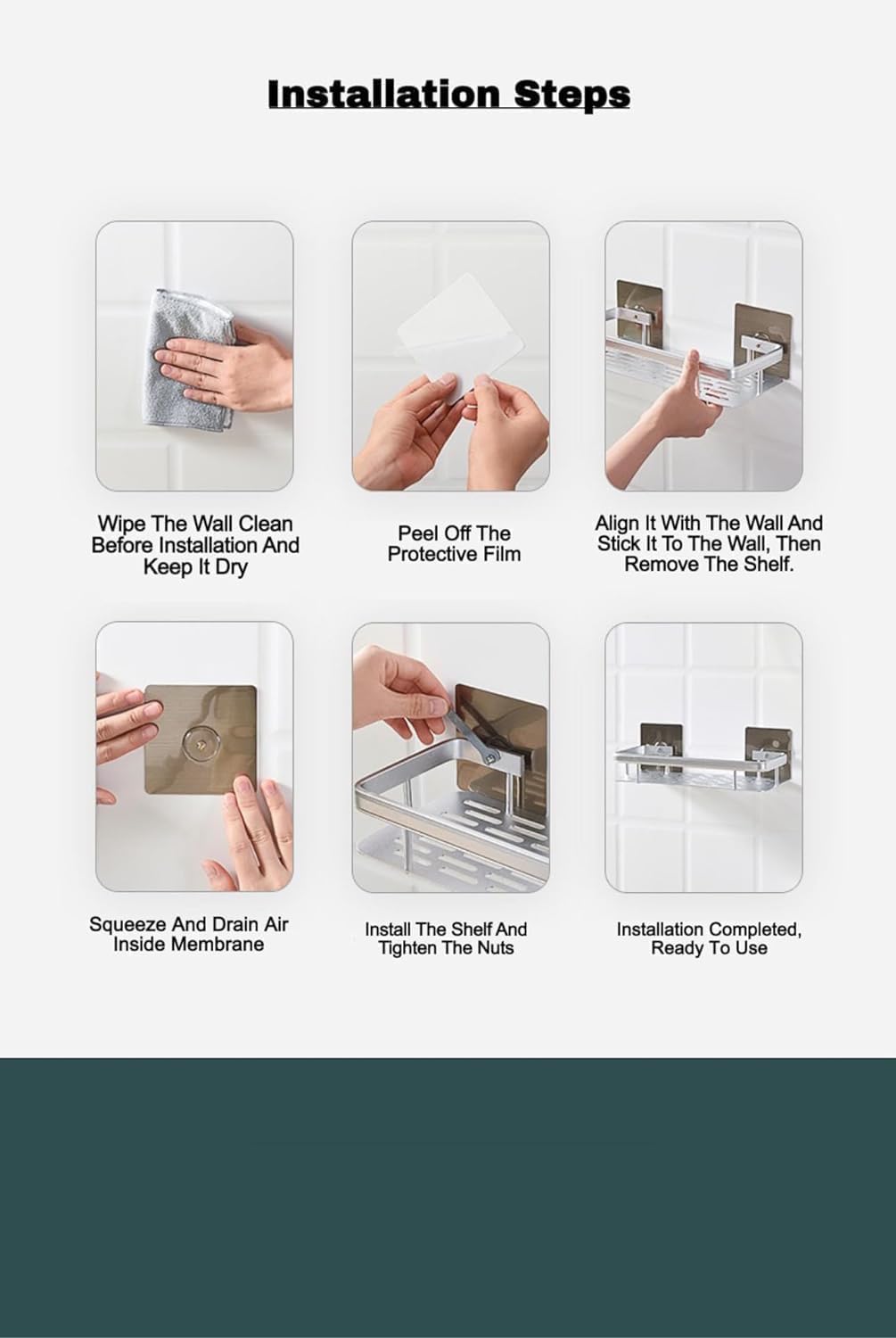 Installation Steps

Wipe The Wall Clean Before Installation And Keep It Dry

Peel Off The Protective Film

Align It With The Wall And Stick It To The Wall, Then Remove The Shelf.

Squeeze And Drain Air Inside Membrane

Install The Shelf And Tighten The Nuts

Installation Completed, Ready To Use