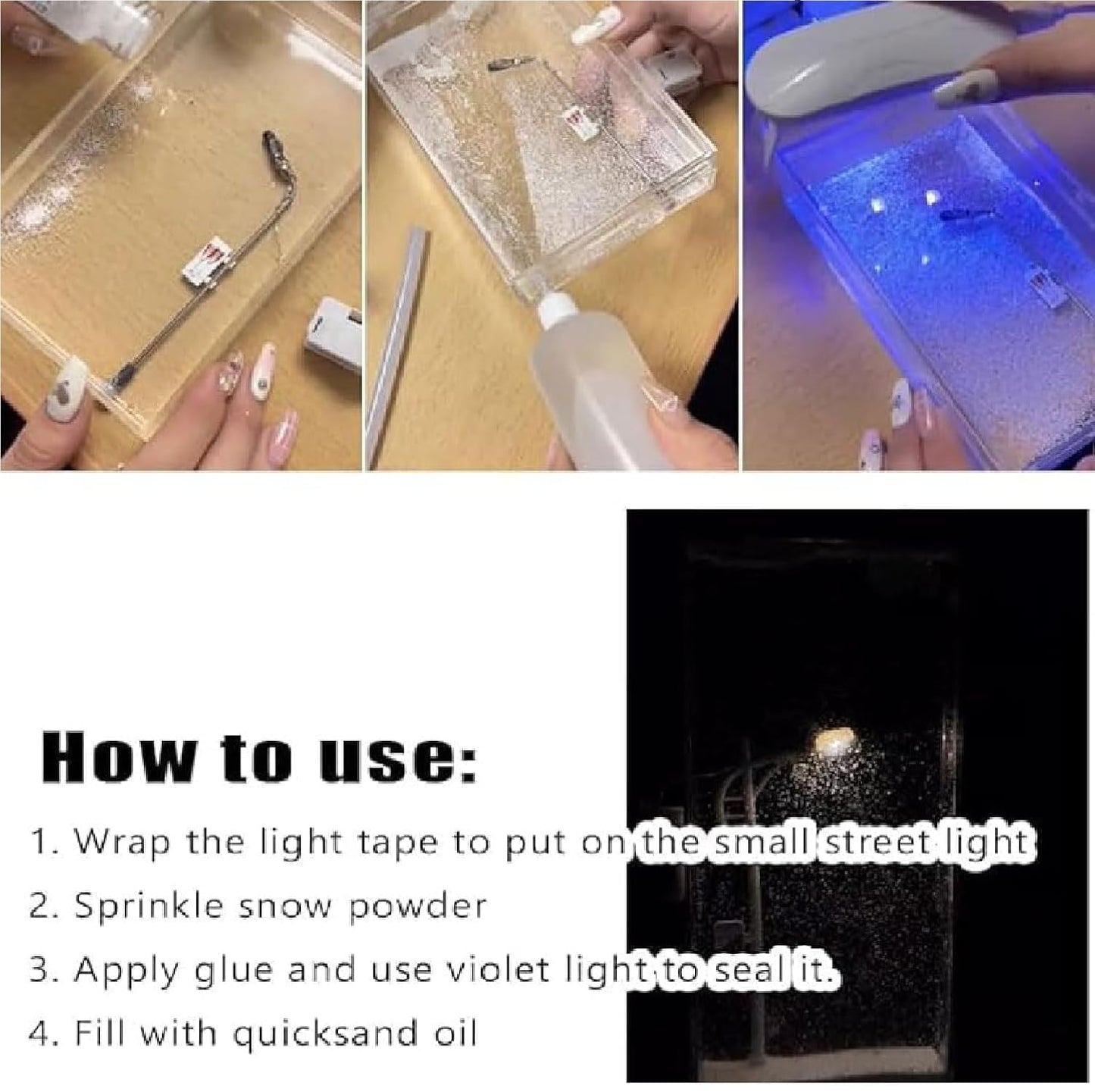 How to use:

1. Wrap the light tape to put on the small street light

2. Sprinkle snow powder

3. Apply glue and use violet light to seal it.

4. Fill with quicksand oil