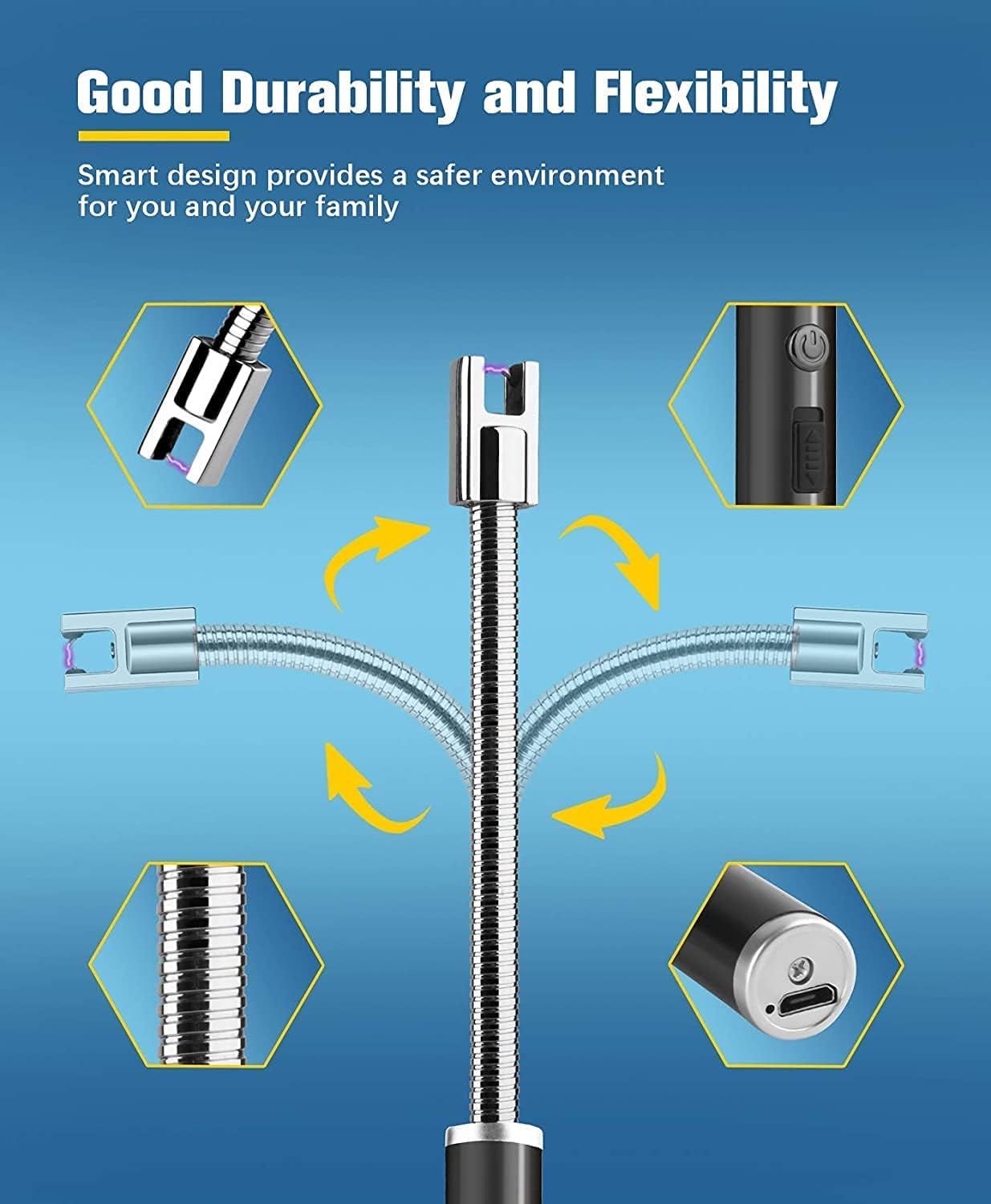 Good Durability and Flexibility

Smart design provides a safer environment for you and your family