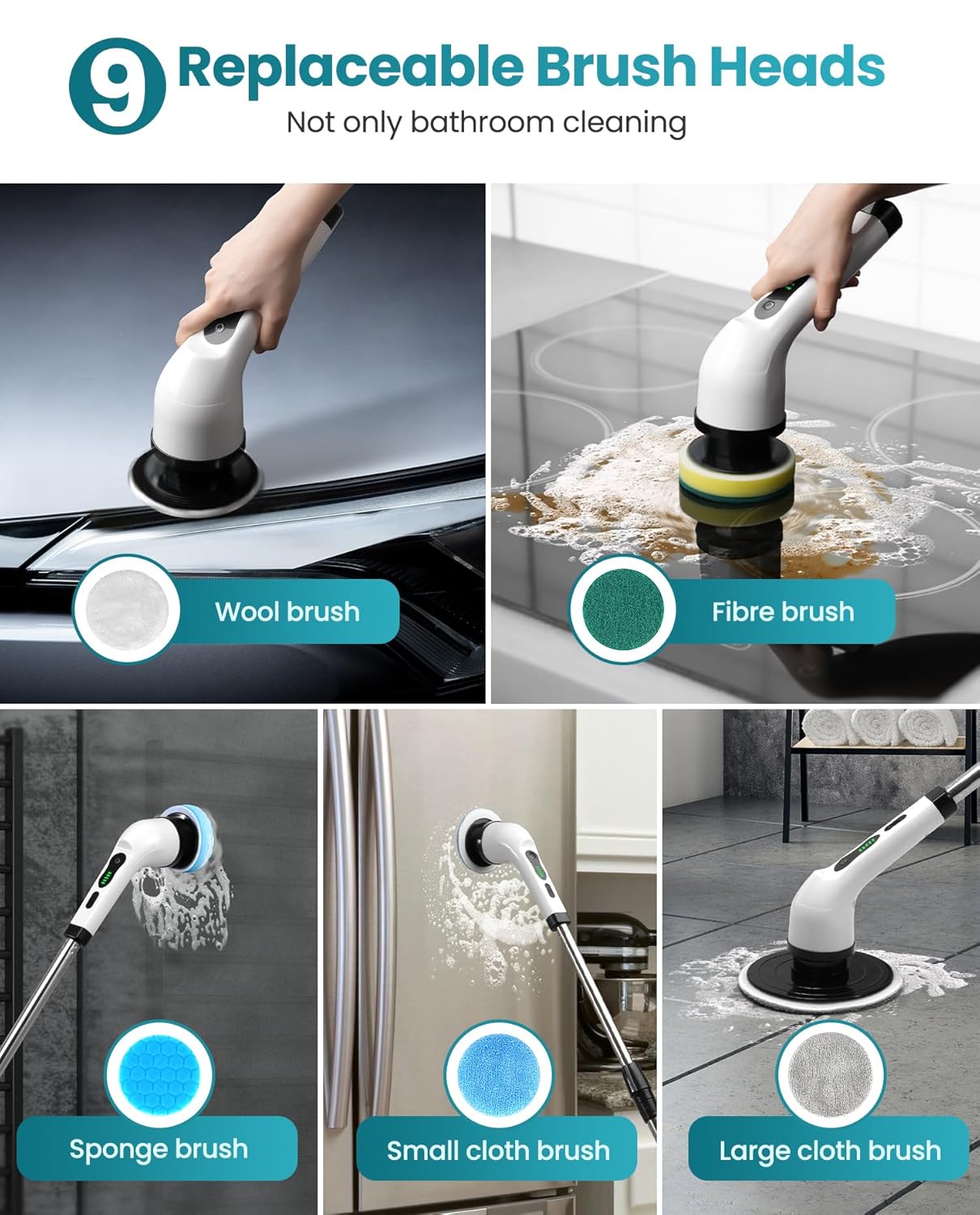 9 Replaceable Brush Heads

Not only bathroom cleaning

Wool brush

Fibre brush

Sponge brush

Small cloth brush

Large cloth brush