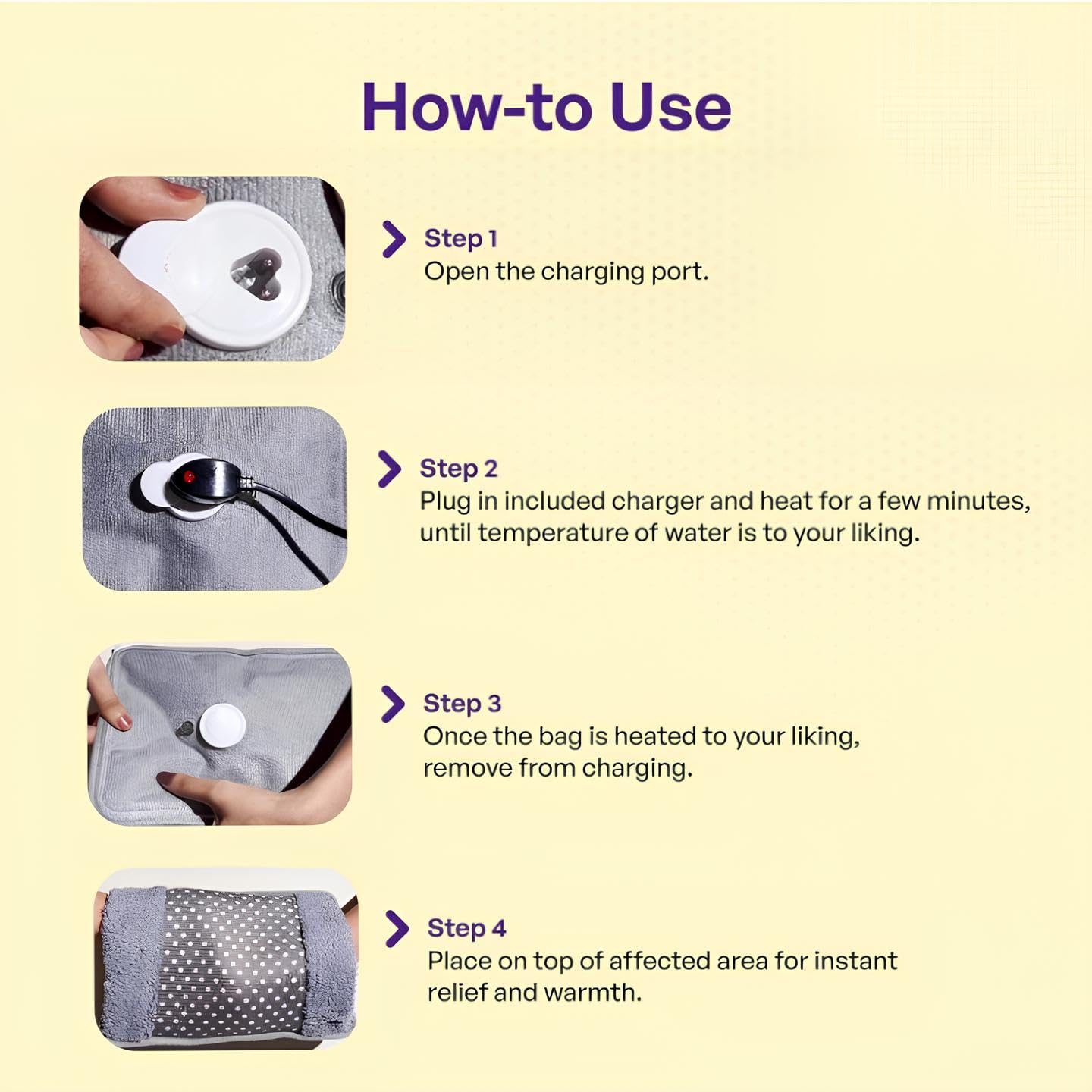 How-to Use

Step 1
Open the charging port.

Step 2
Plug in included charger and heat for a few minutes, until temperature of water is to your liking.

Step 3
Once the bag is heated to your liking, remove from charging.

Step 4
Place on top of affected area for instant relief and warmth.