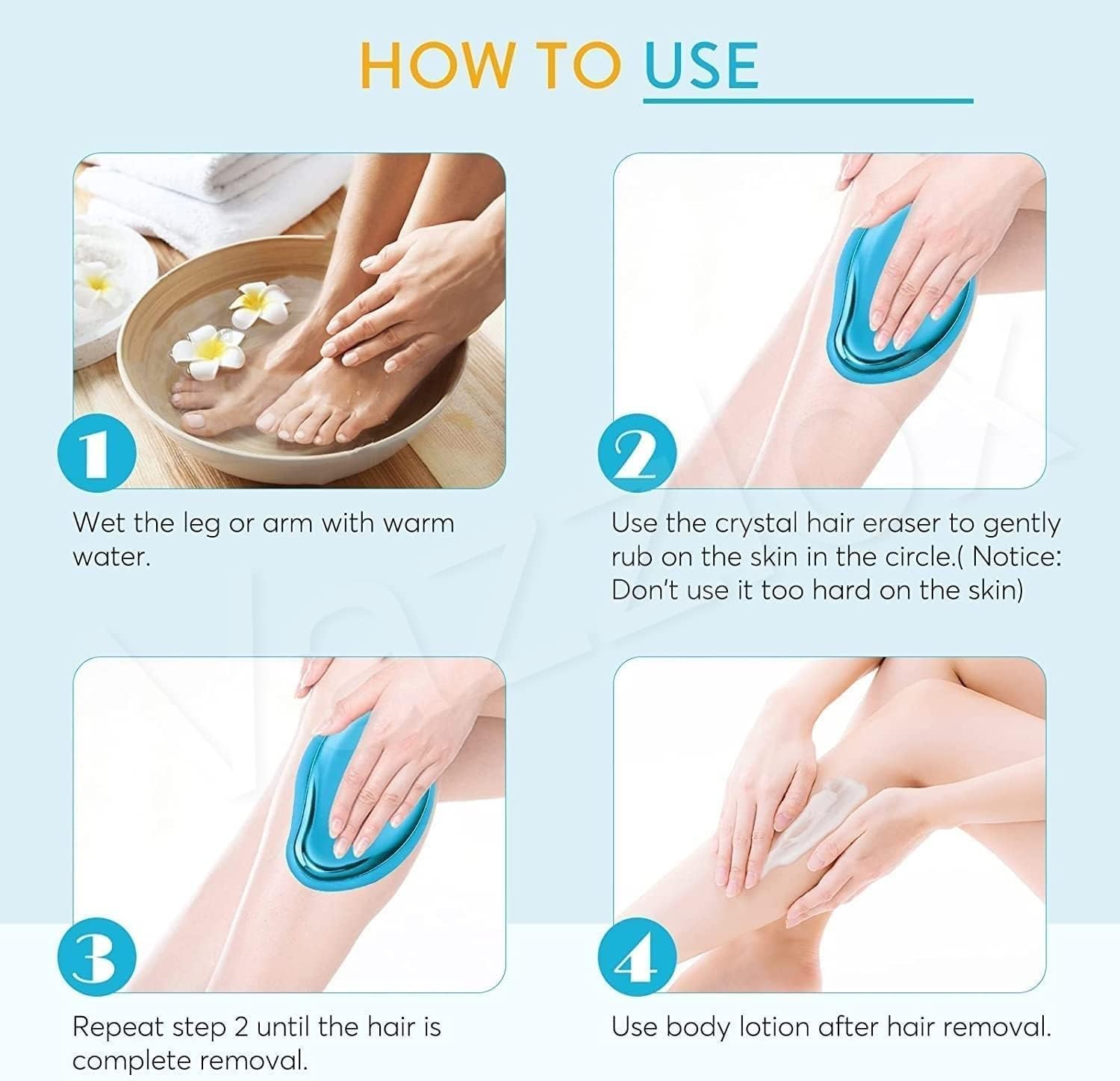 HOW TO USE

1

Wet the leg or arm with warm water.

2

Use the crystal hair eraser to gently rub on the skin in the circle.( Notice: Don't use it too hard on the skin)

3

Repeat step 2 until the hair is complete removal.

4

Use body lotion after hair removal.