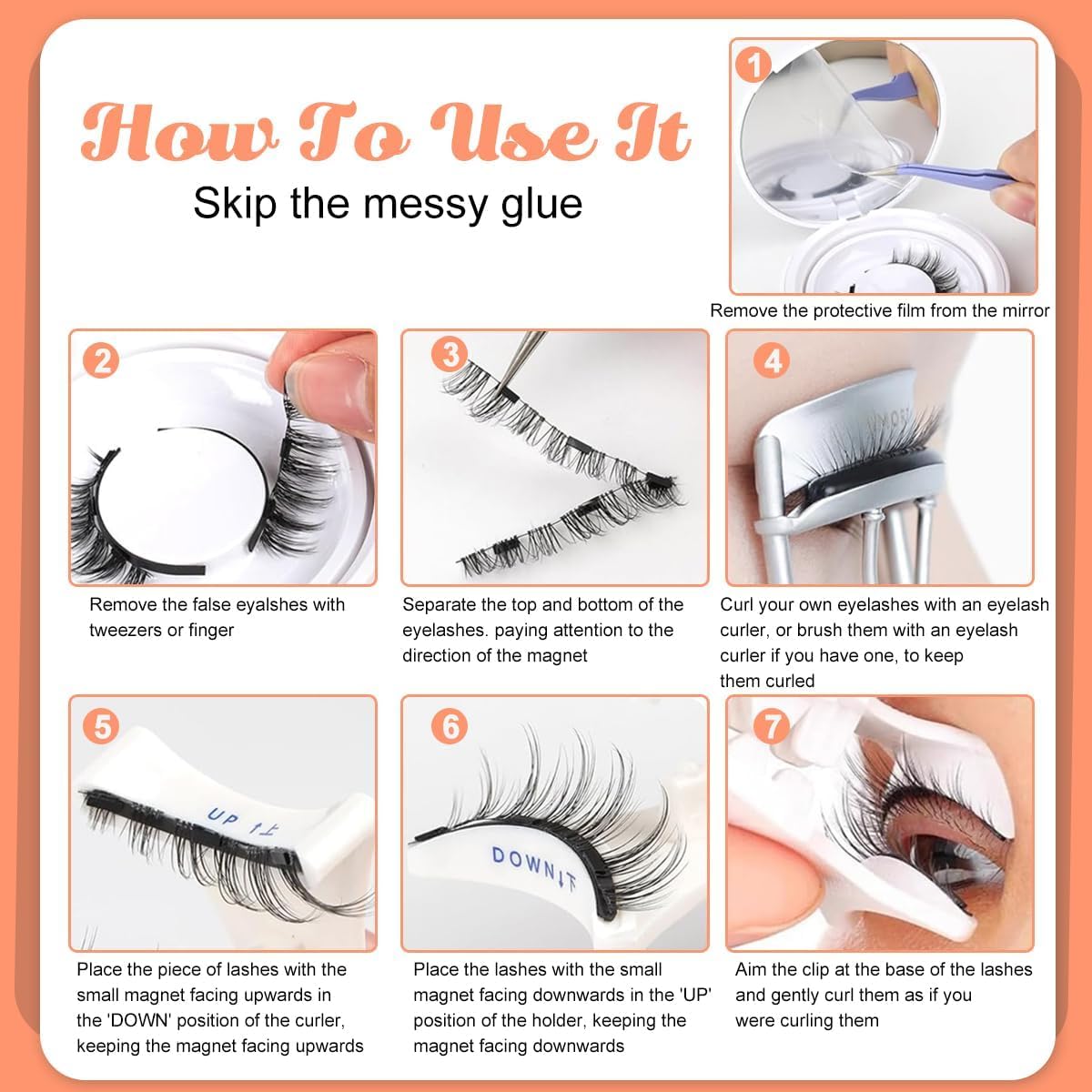 How To Use It

Skip the messy glue

1

Remove the protective film from the mirror

2

Remove the false eyalshes with tweezers or finger

3

Separate the top and bottom of the eyelashes. paying attention to the direction of the magnet

4

Curl your own eyelashes with an eyelash curler, or brush them with an eyelash curler if you have one, to keep them curled

5

UP ↑上

Place the piece of lashes with the small magnet facing upwards in the 'DOWN' position of the curler, keeping the magnet facing upwards

6

DOWN↓下

Place the lashes with the small magnet facing downwards in the 'UP' position of the holder, keeping the magnet facing downwards

7

Aim the clip at the base of the lashes and gently curl them as if you were curling them