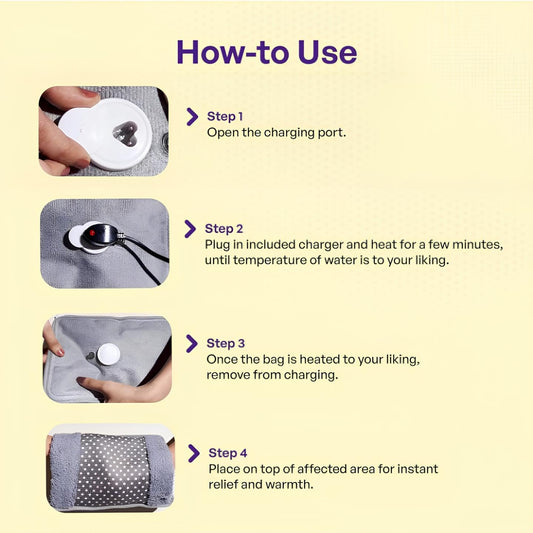 How-to Use

Step 1
Open the charging port.

Step 2
Plug in included charger and heat for a few minutes, until temperature of water is to your liking.

Step 3
Once the bag is heated to your liking, remove from charging.

Step 4
Place on top of affected area for instant relief and warmth.