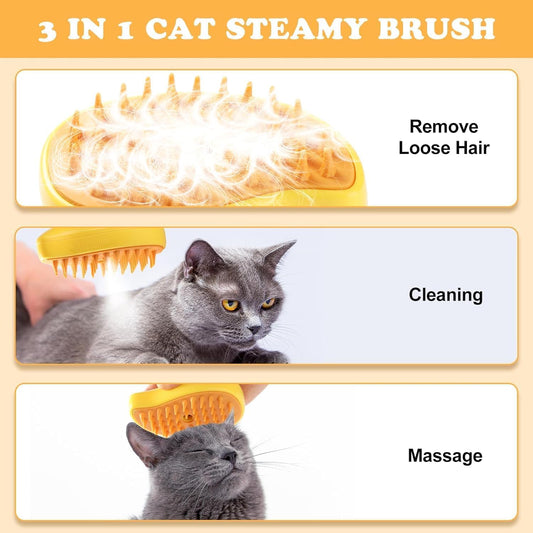 3 IN 1 CAT STEAMY BRUSH

Remove Loose Hair

Cleaning

Massage